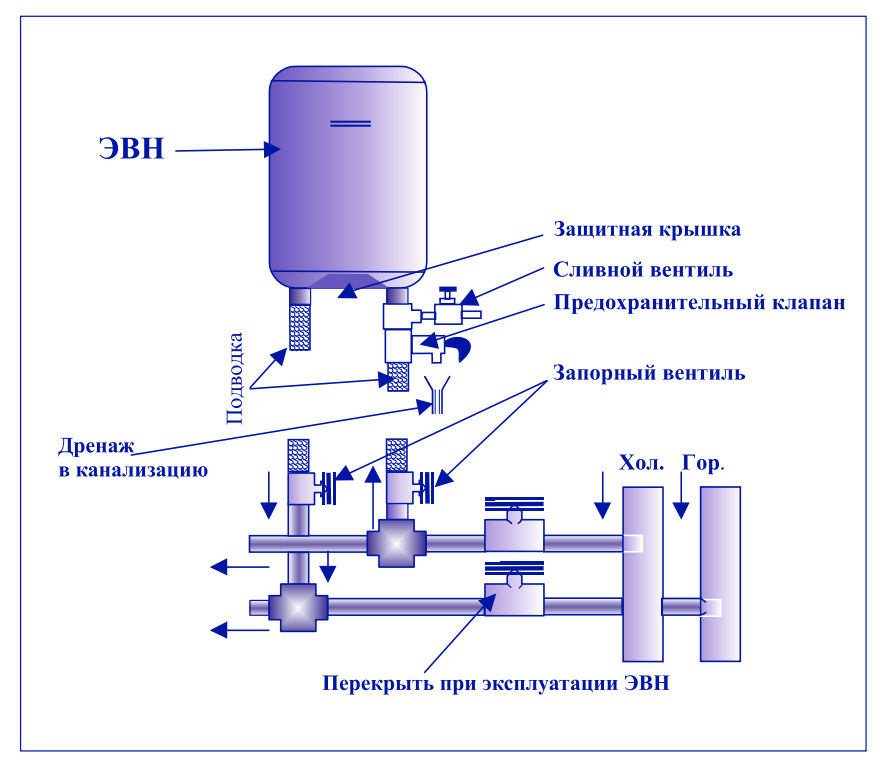 ЭВН

Защитная крышка

Сливной вентиль

Предохранительный клапан

Подводка

Запорный вентиль

Дренаж в канализацию

Хол.

Гор.

Перекрыть при эксплуатации ЭВН